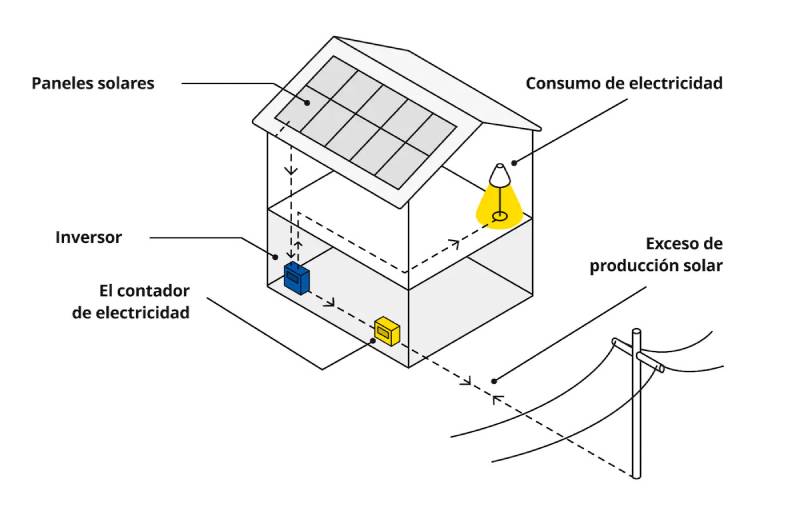 Paneles solares

Consumo de electricidad

Inversor

Exceso de producción solar

El contador de electricidad