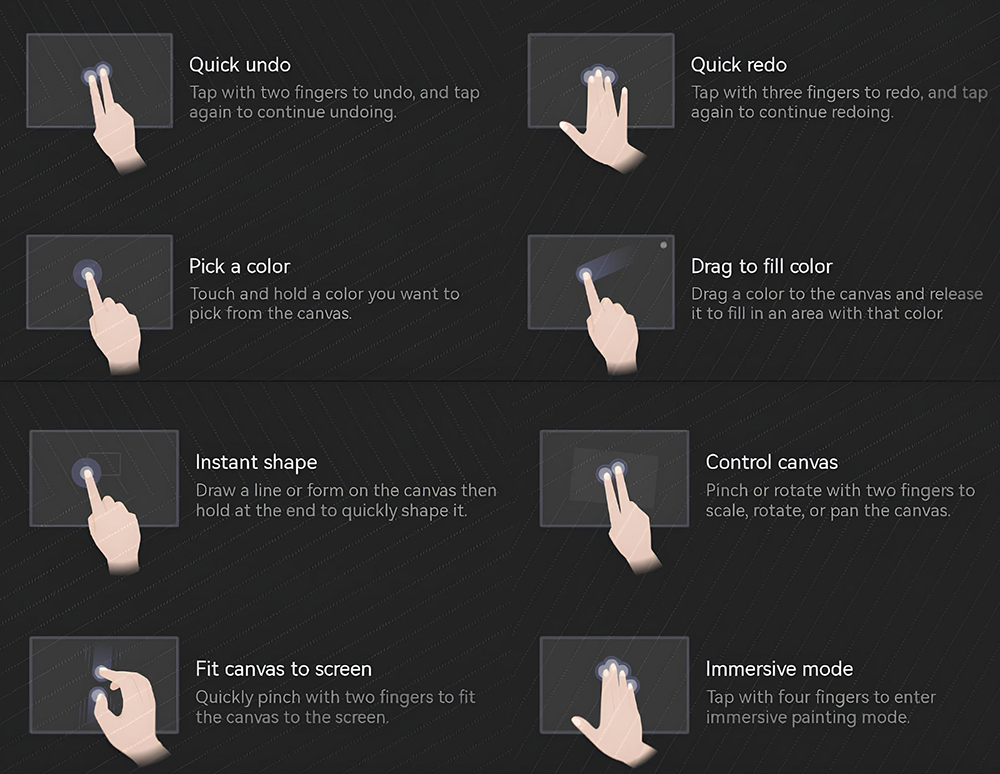 Quick undo
Tap with two fingers to undo, and tap again to continue undoing.

Quick redo
Tap with three fingers to redo, and tap again to continue redoing.

Pick a color
Touch and hold a color you want to pick from the canvas.

Drag to fill color
Drag a color to the canvas and release it to fill in an area with that color.

Instant shape
Draw a line or form on the canvas then hold at the end to quickly shape it.

Control canvas
Pinch or rotate with two fingers to scale, rotate, or pan the canvas.

Fit canvas to screen
Quickly pinch with two fingers to fit the canvas to the screen.

Immersive mode
Tap with four fingers to enter immersive painting mode.