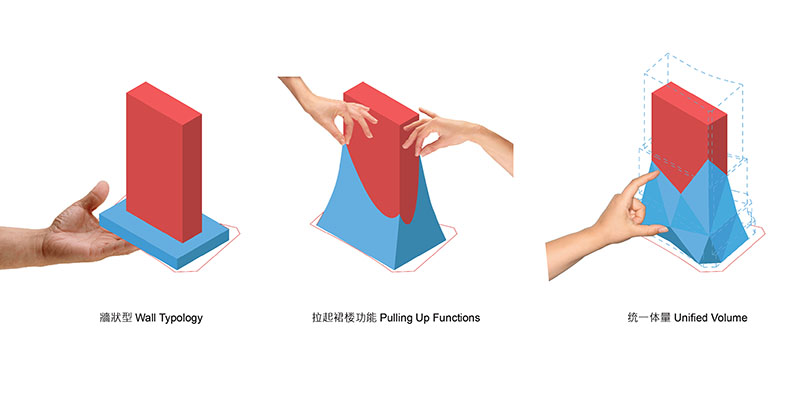 牆狀型 Wall Typology

拉起裙楼功能 Pulling Up Functions

统一体量 Unified Volume